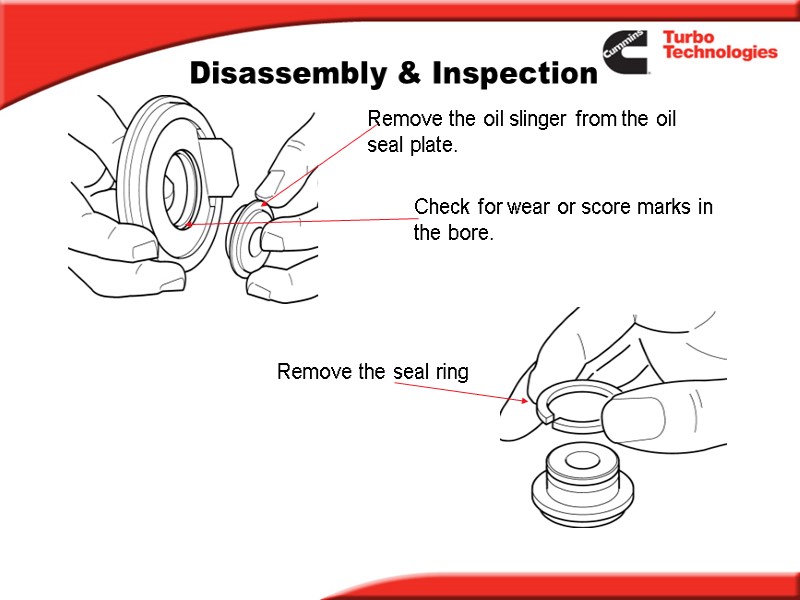 Cummins Turbo Technologies

Disassembly & Inspection

Remove the oil slinger from the oil seal plate.

Check for wear or score marks in the bore.

Remove the seal ring